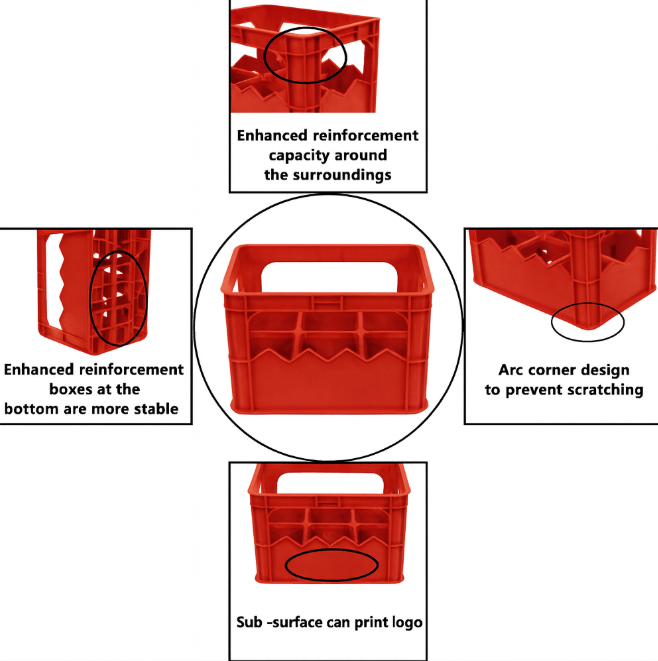 Enhanced reinforcement capacity around the surroundings

Enhanced reinforcement boxes at the bottom are more stable

Arc corner design to prevent scratching

Sub -surface can print logo